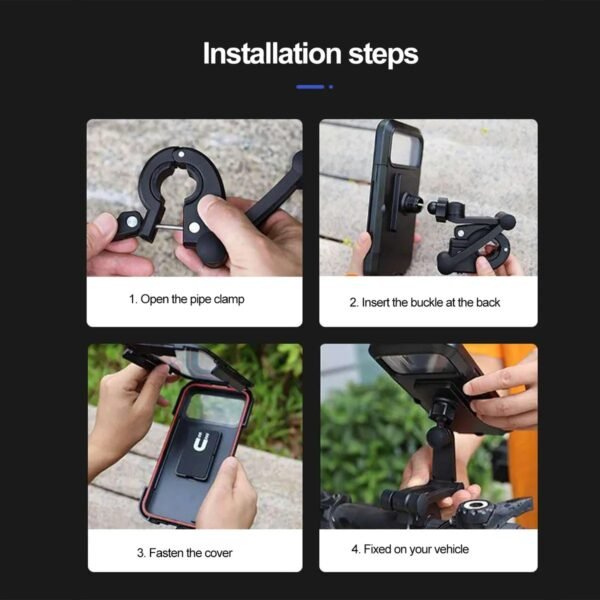 Installation steps

1. Open the pipe clamp

2. Insert the buckle at the back

3. Fasten the cover

4. Fixed on your vehicle